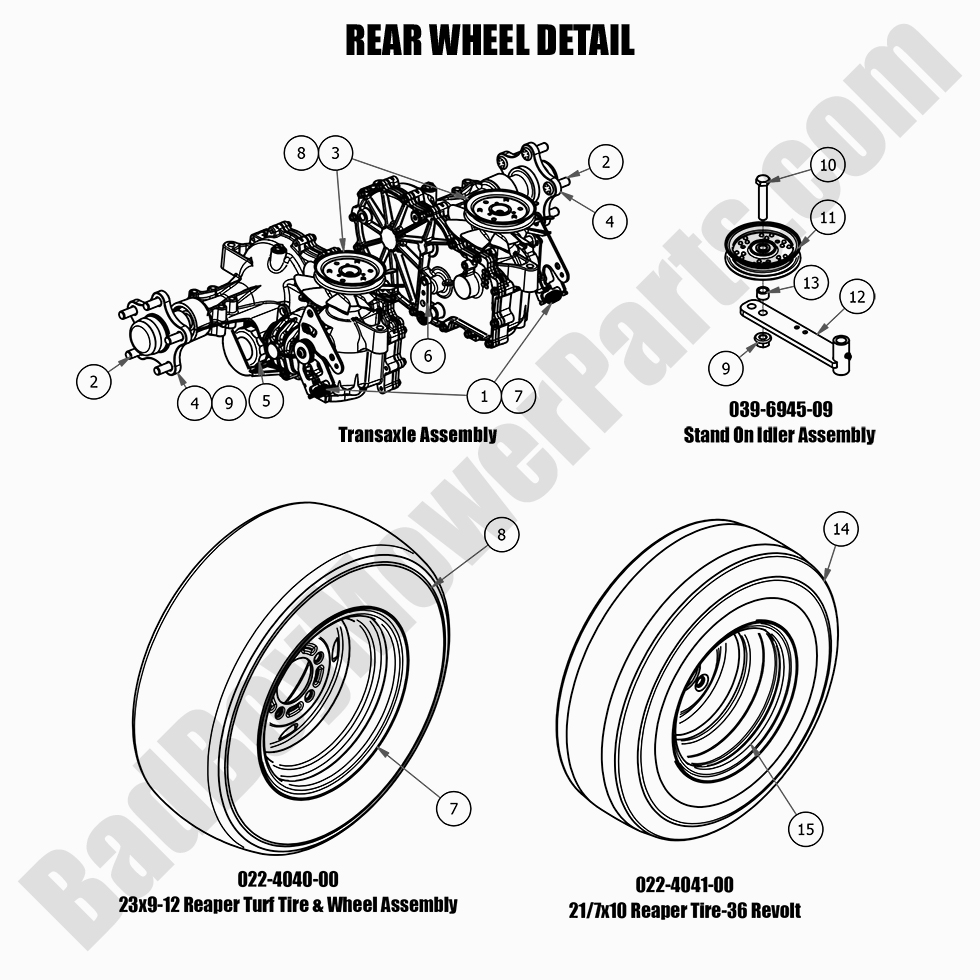 REAR WHEEL DETAIL

8 3 2 4 6 2 4 9 5 1 7

Transaxle Assembly

10 11 13 12 9

039-6945-09
Stand On Idler Assembly

8 7

022-4040-00
23x9-12 Reaper Turf Tire & Wheel Assembly

14 15

022-4041-00
21/7x10 Reaper Tire-36 Revolt

BadBoyMowerParts.com